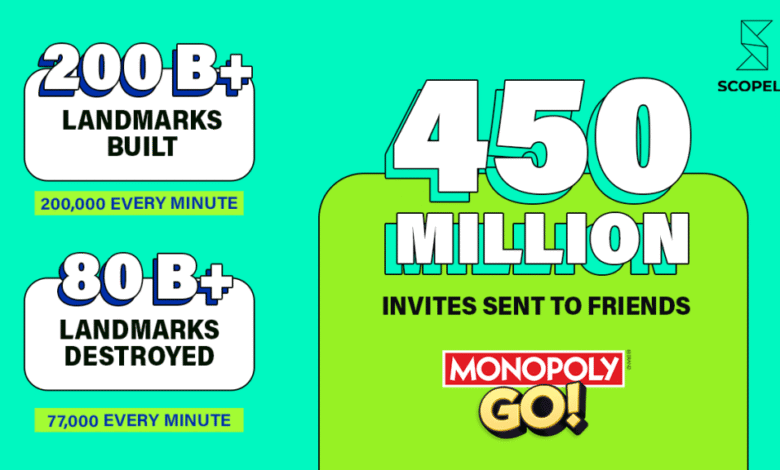 200 B+
LANDMARKS BUILT

200,000 EVERY MINUTE

80 B+
LANDMARKS DESTROYED

77,000 EVERY MINUTE

SCOPEL

450
MILLION
INVITES SENT TO FRIENDS

MONOPOLY
GO!